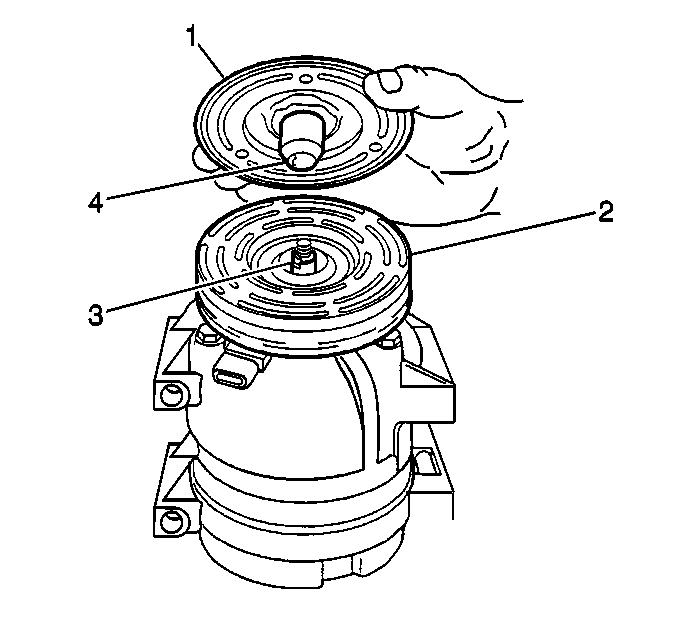 1
4
2
3