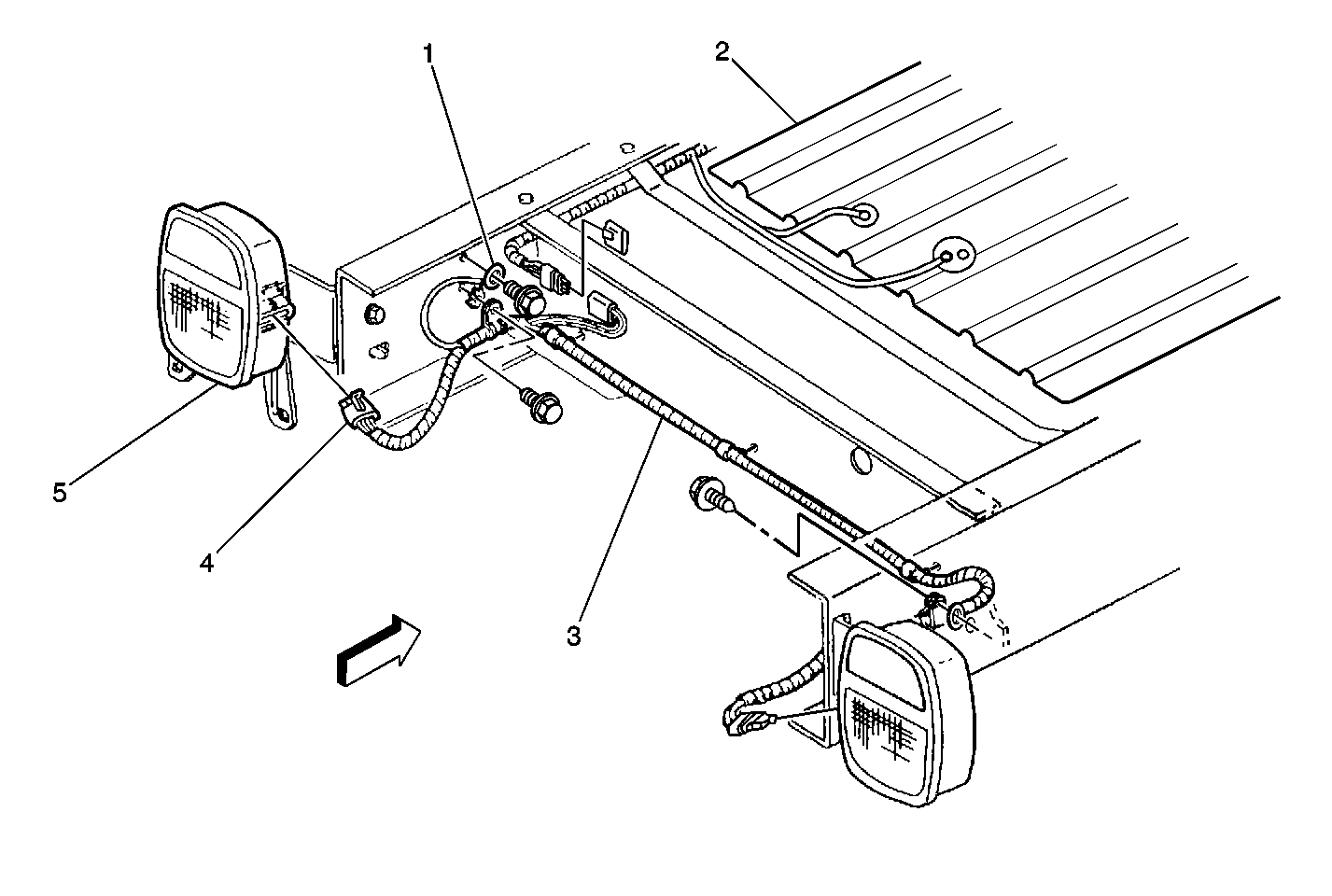 1
2
5
4
3