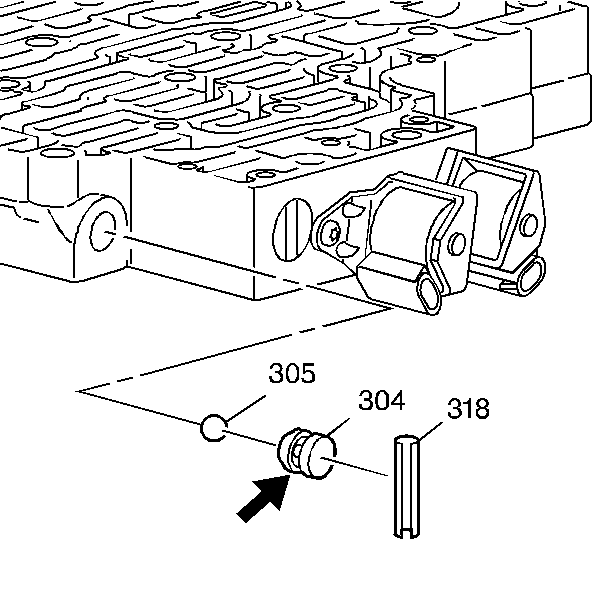 305
304
318