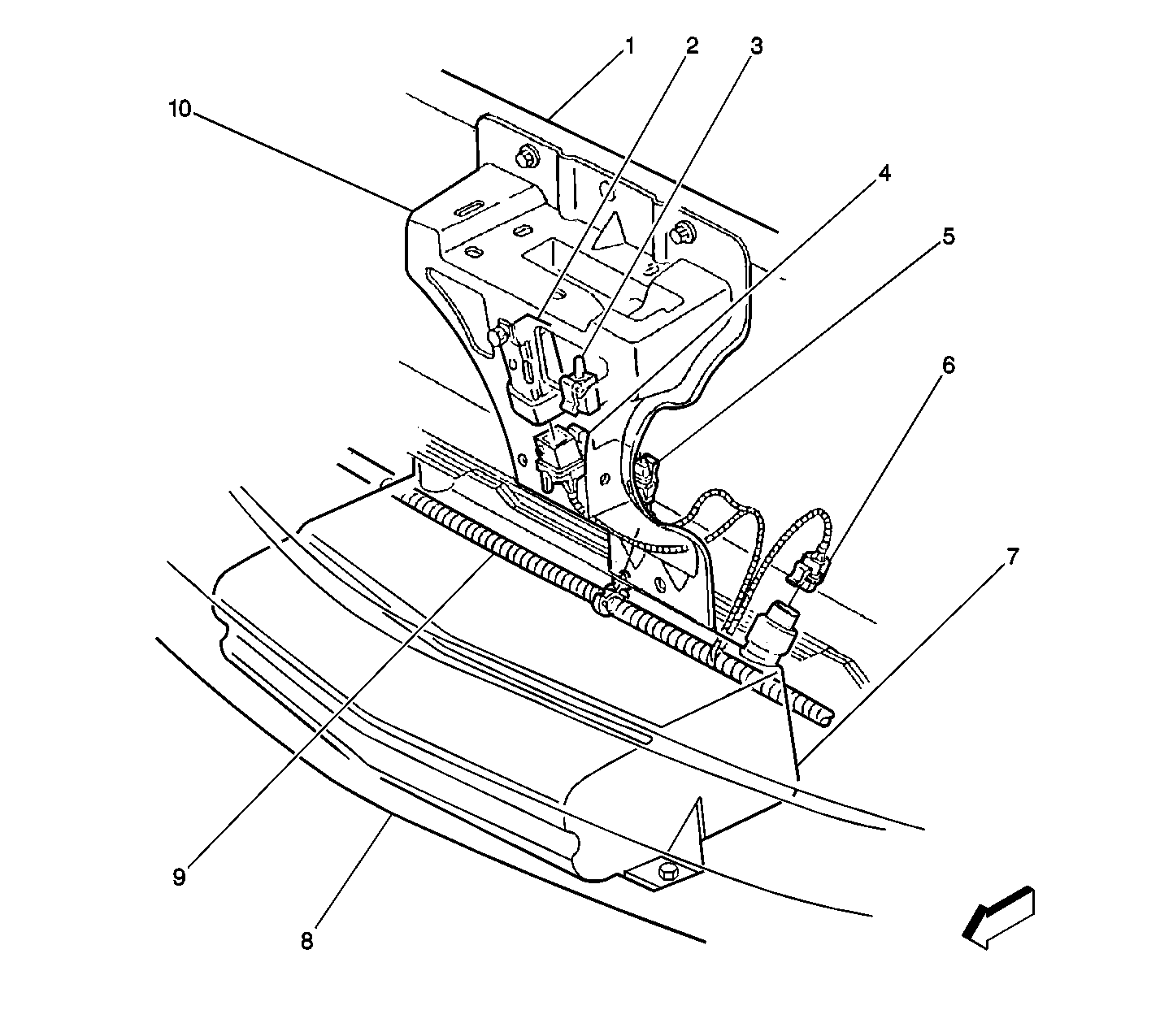 1
2
3
10
4
5
6
7
9
8