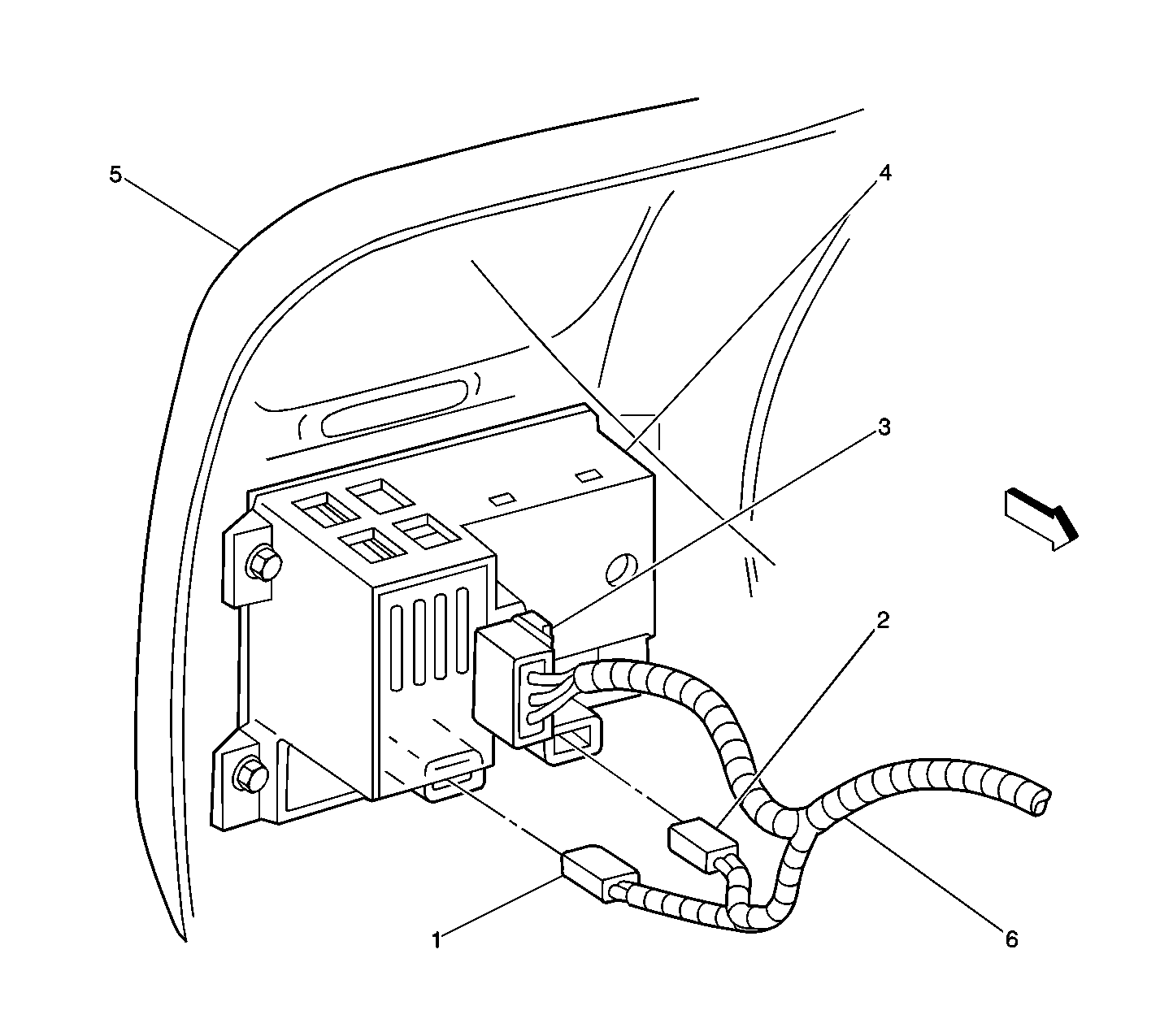 5
4
3
2
1
6