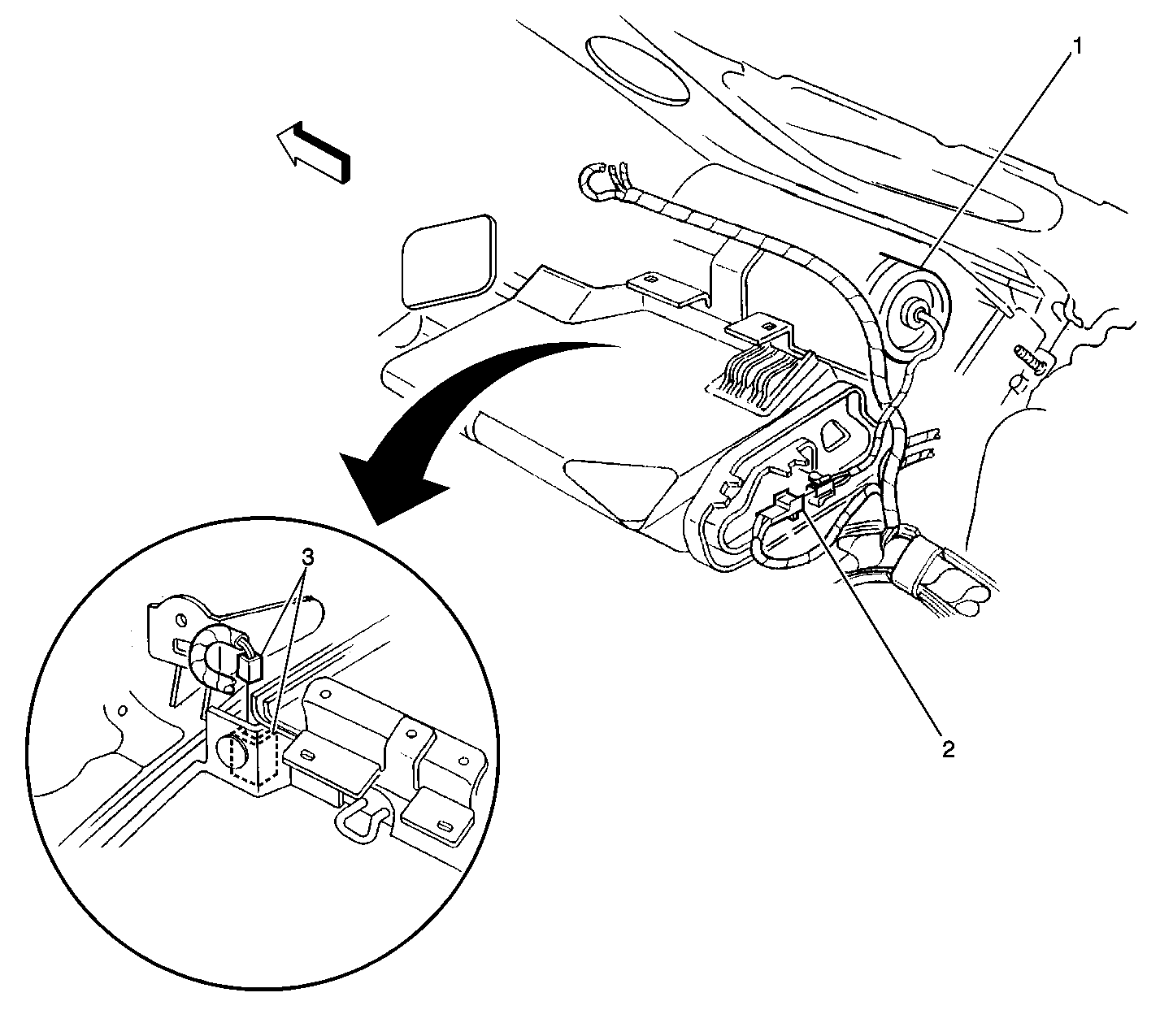 1
3
2