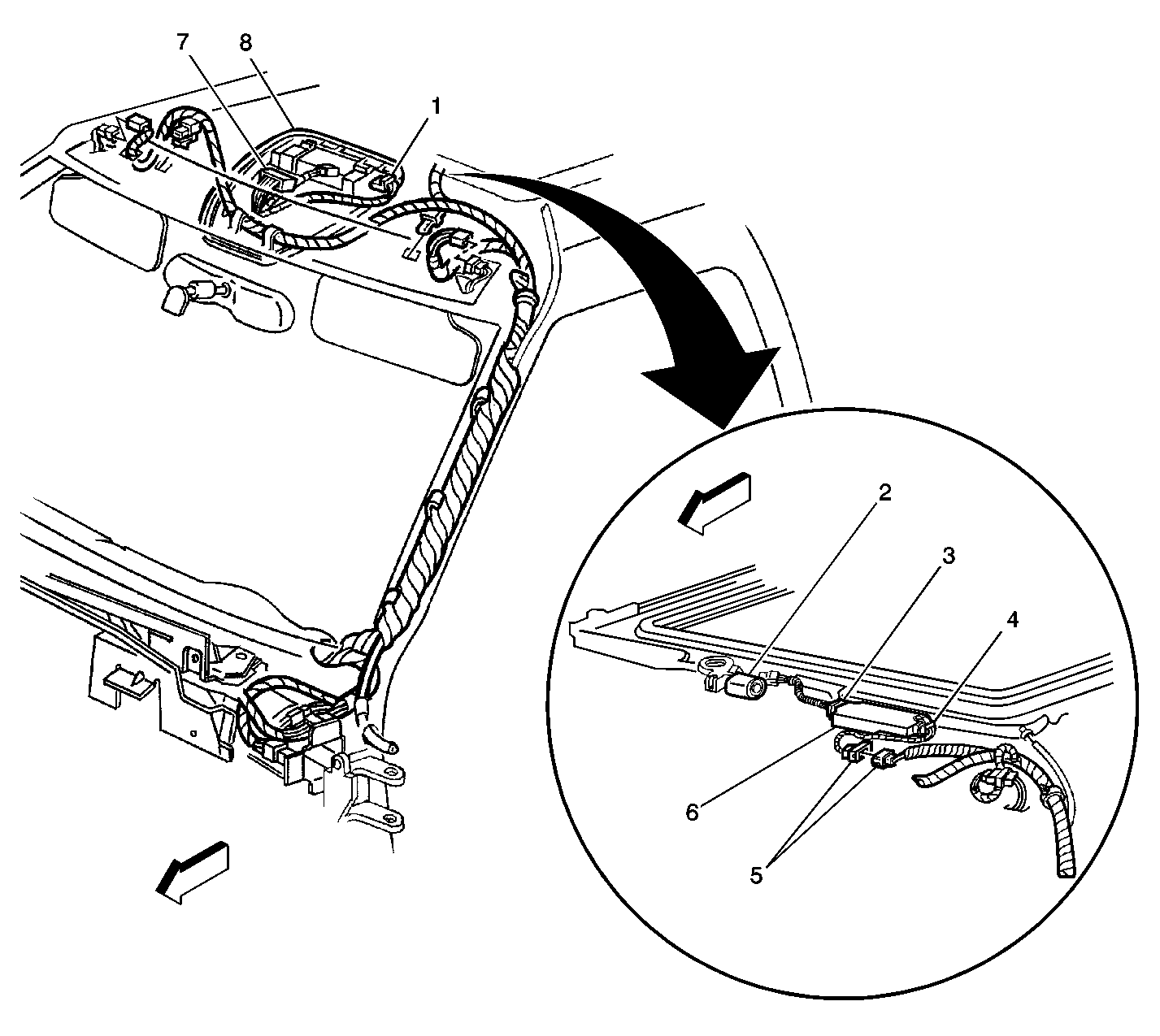 7
8
1
2
3
4
6
5