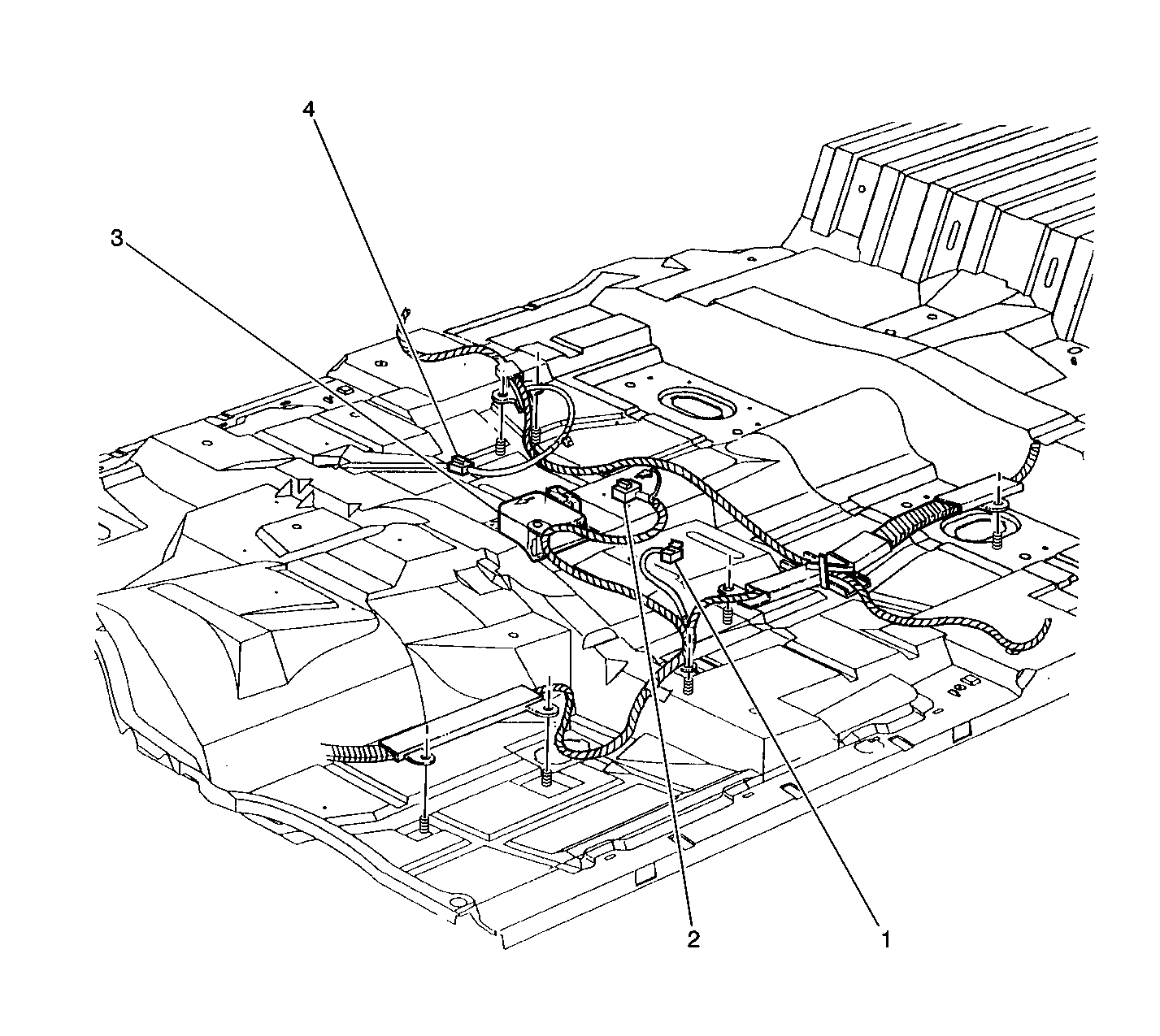 4
3
2
1