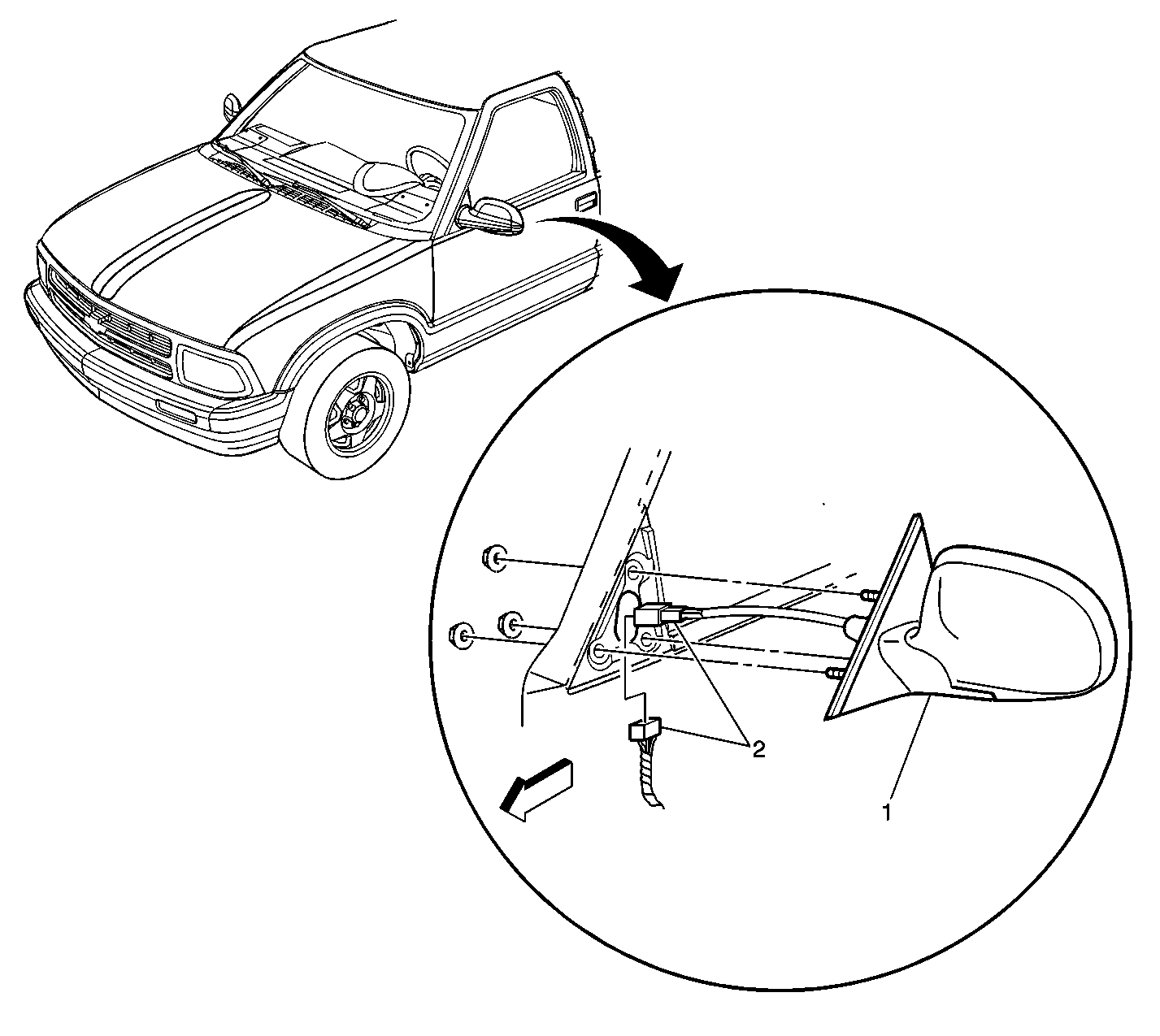 2

1