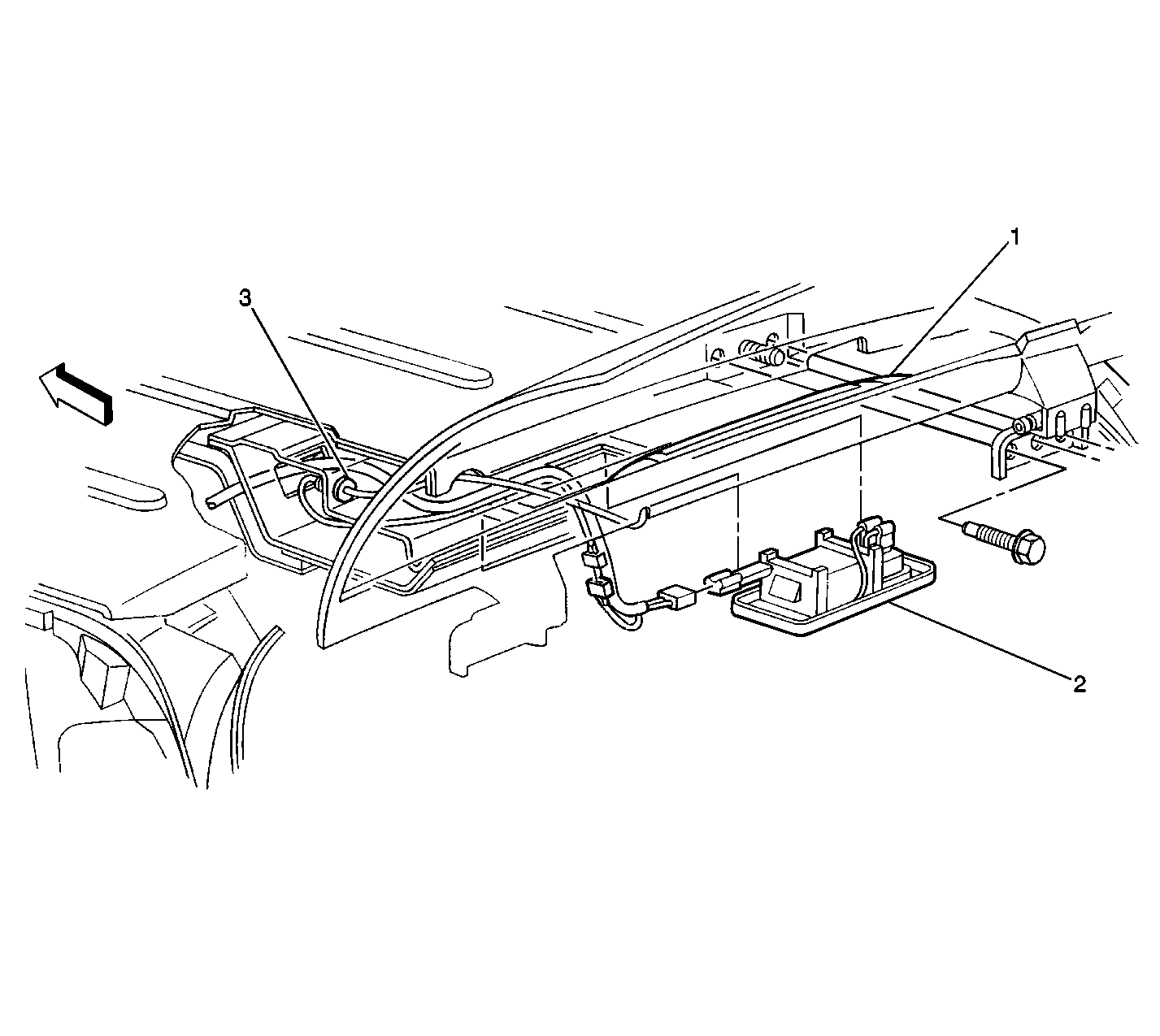 3
1
2