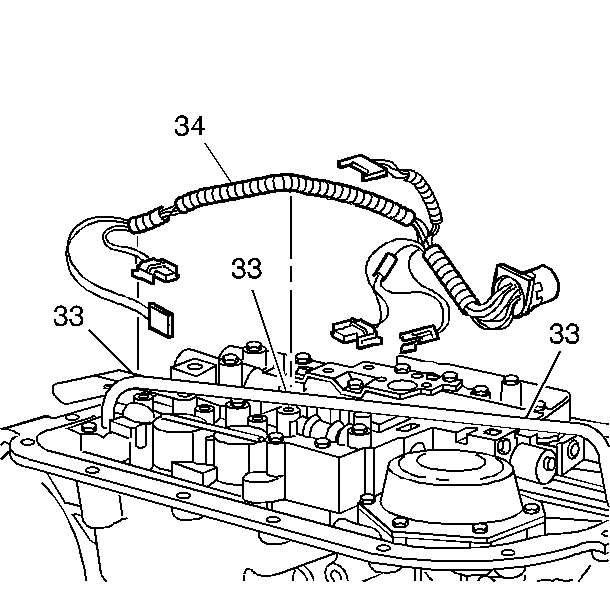 34

33

33

33