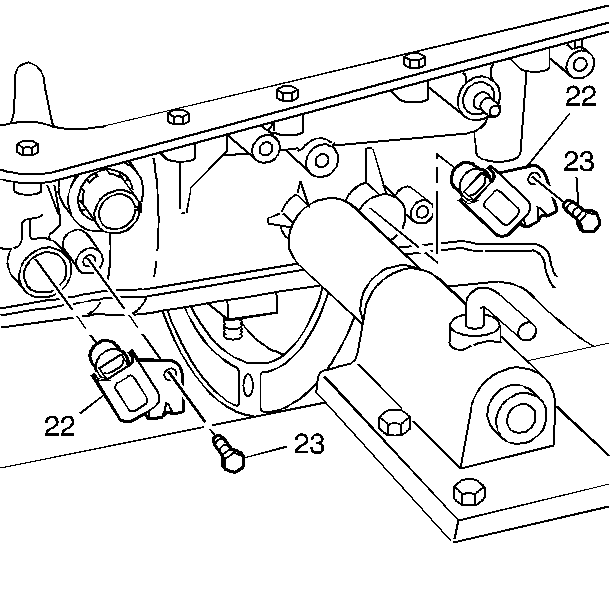 22
23
22
23