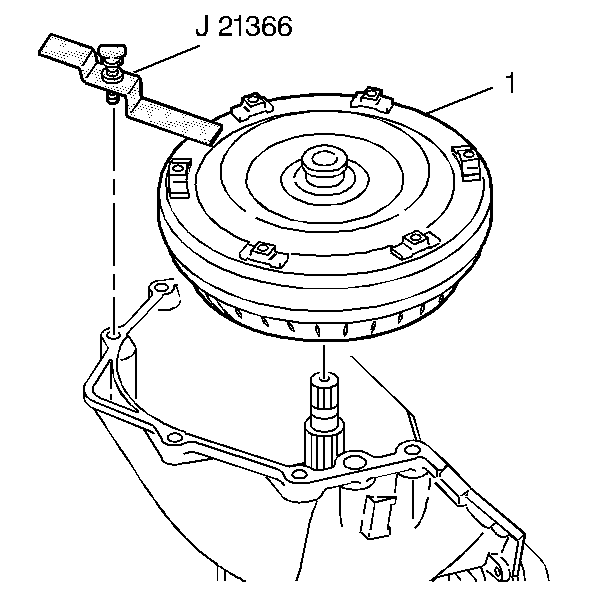 J 21366

1