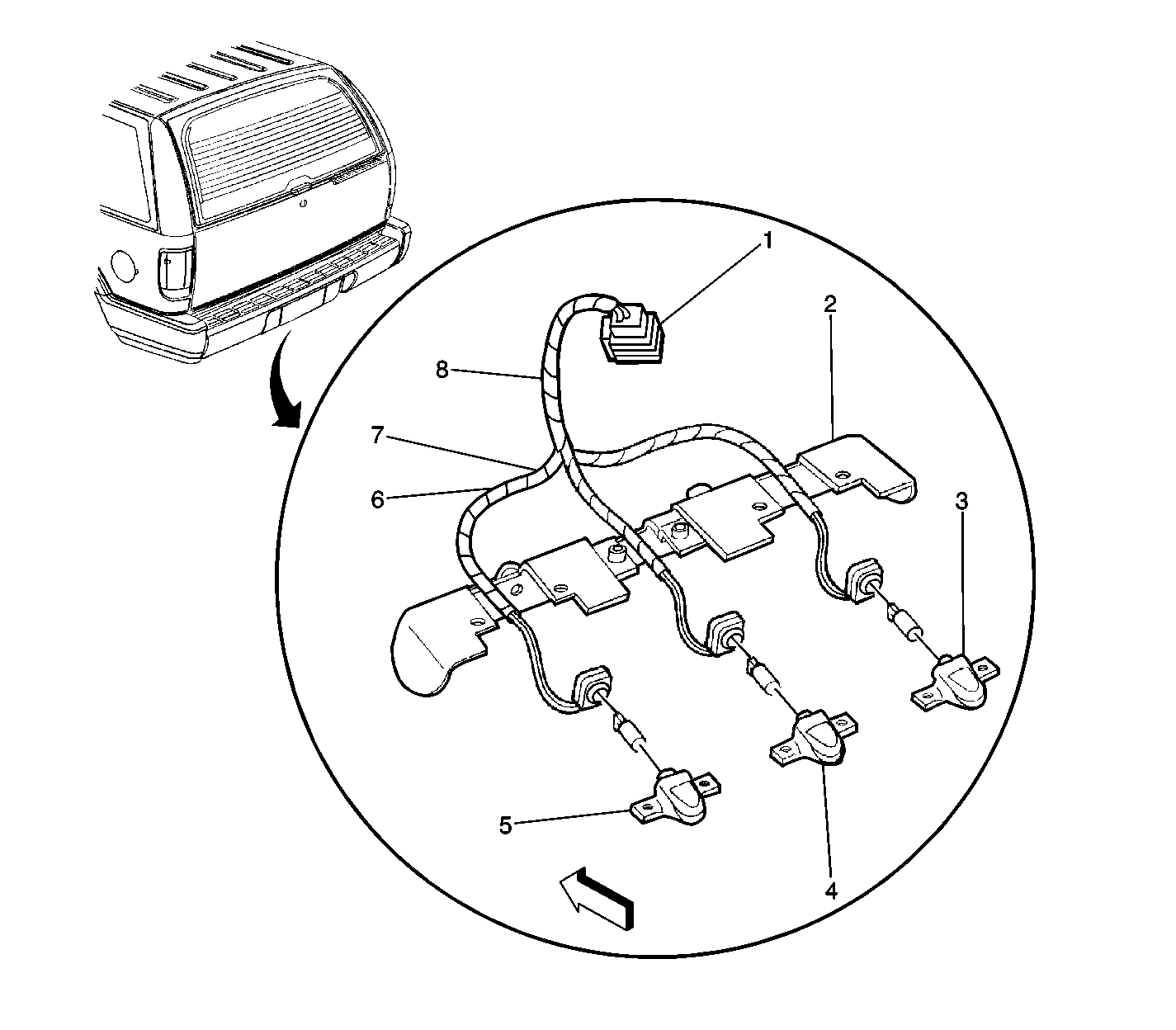 1
2
8
7
6
3
5
4