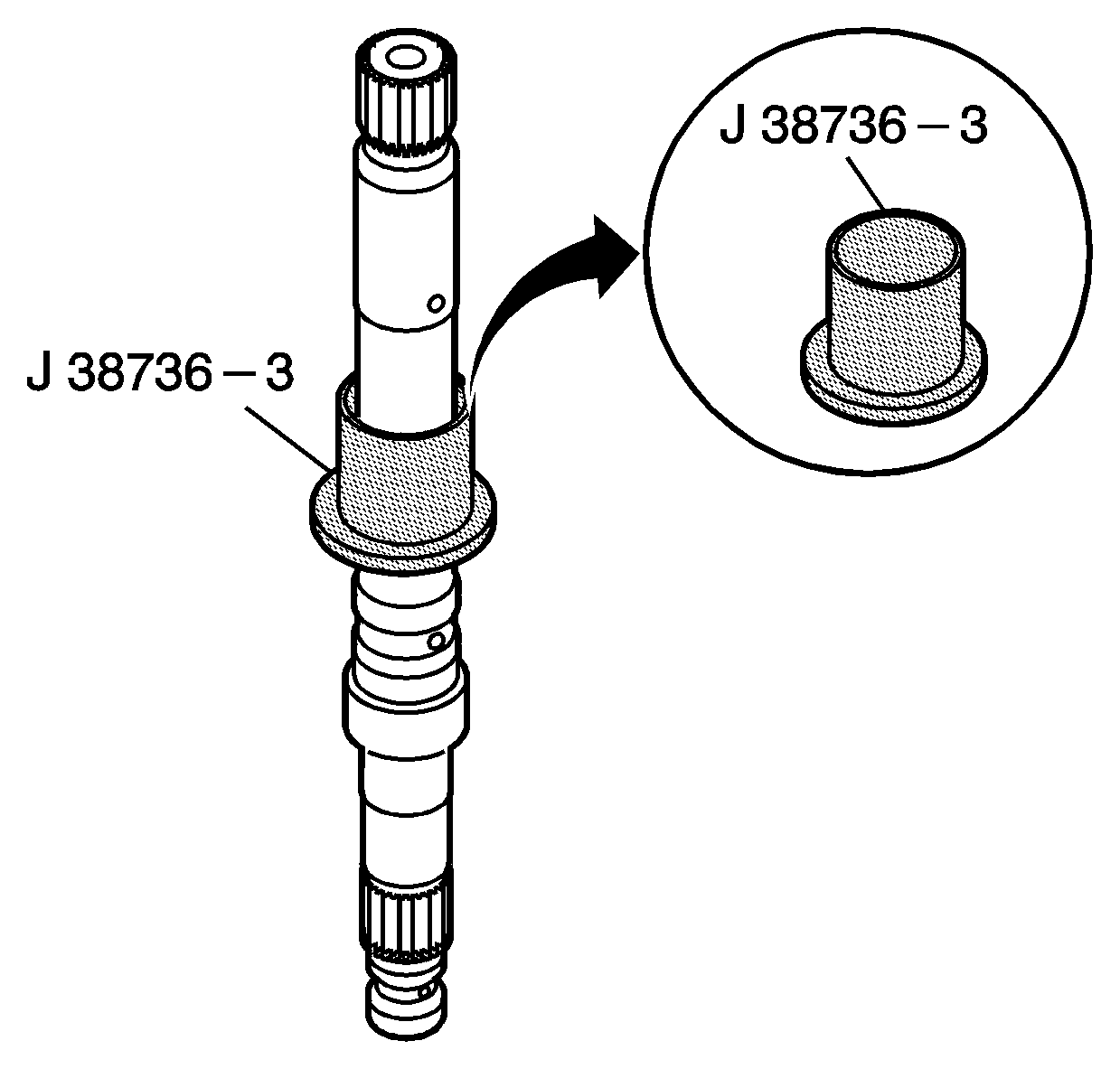 J 38736 – 3

J 38736 – 3