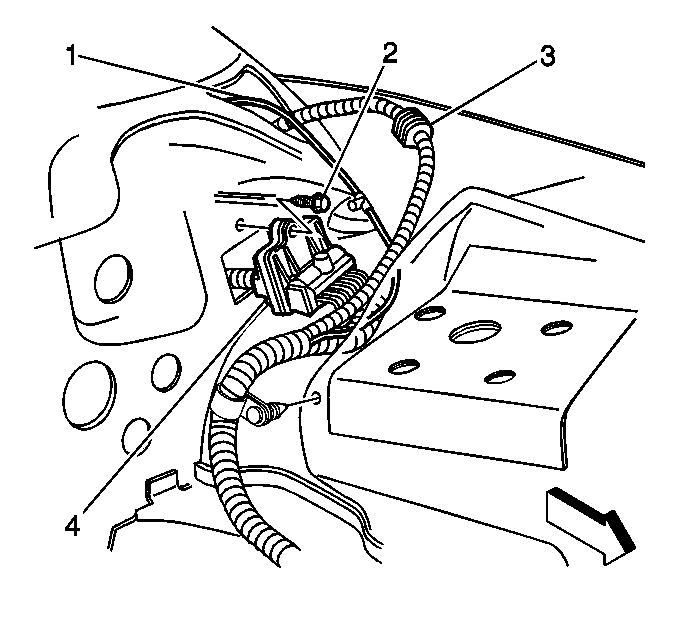 1
2
3
4