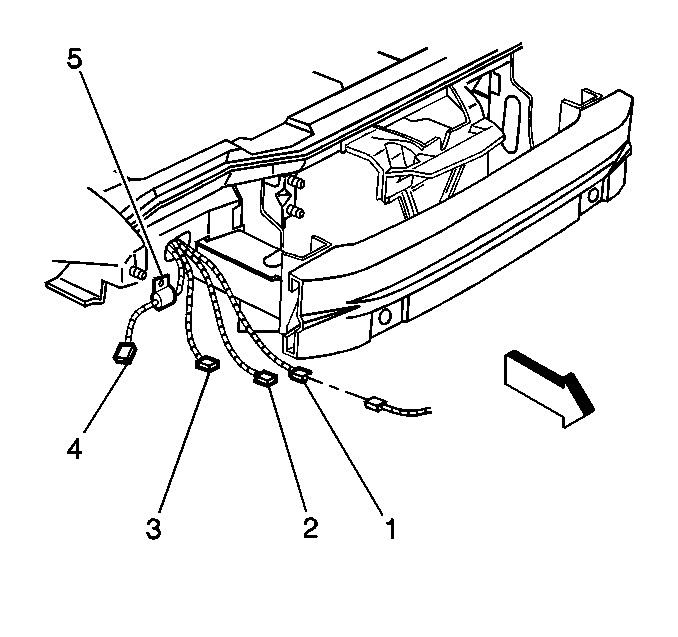 5

4

3

2

1