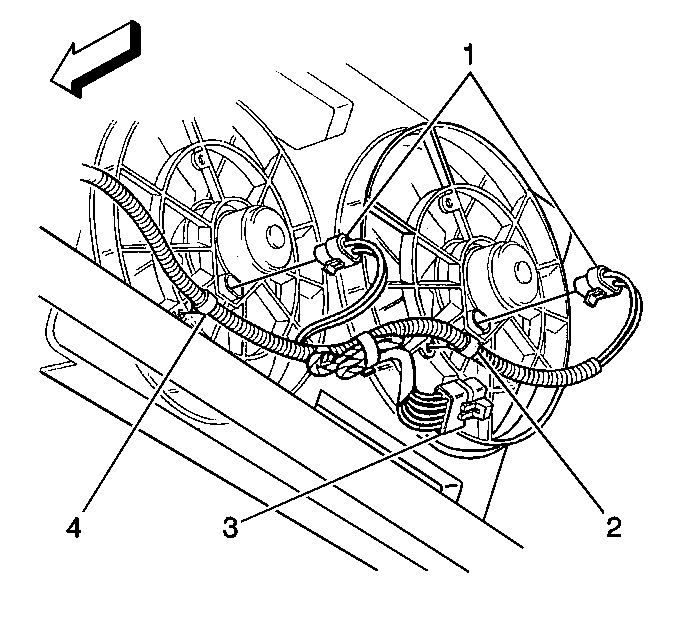 1

4

3

2