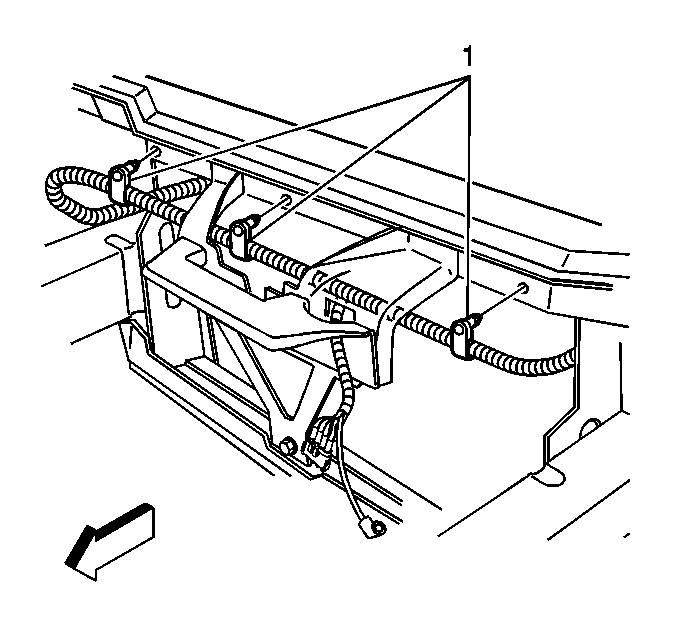 1