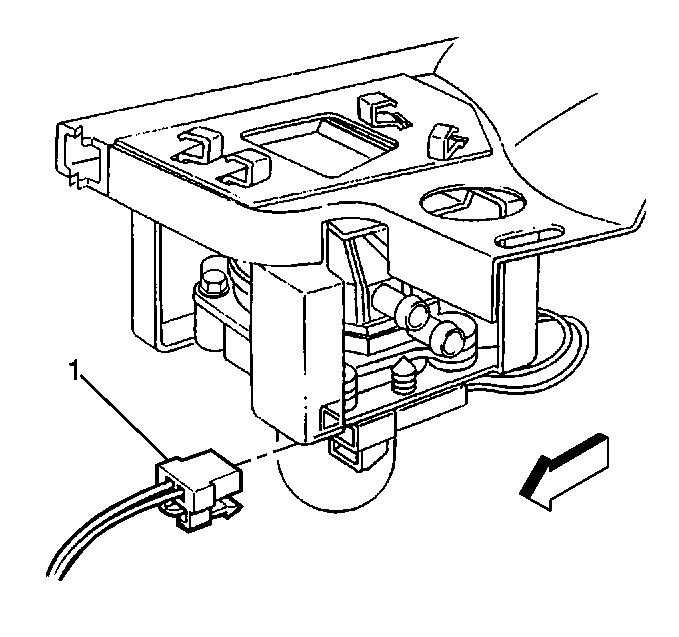 1