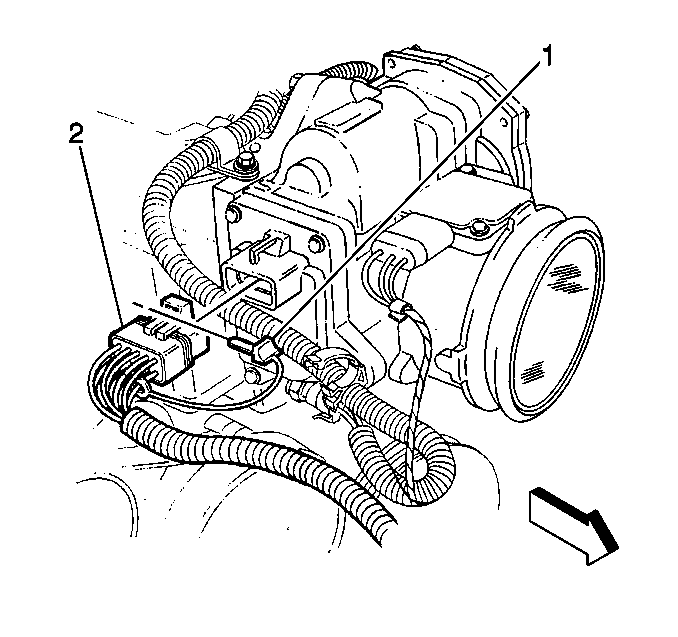 1
2