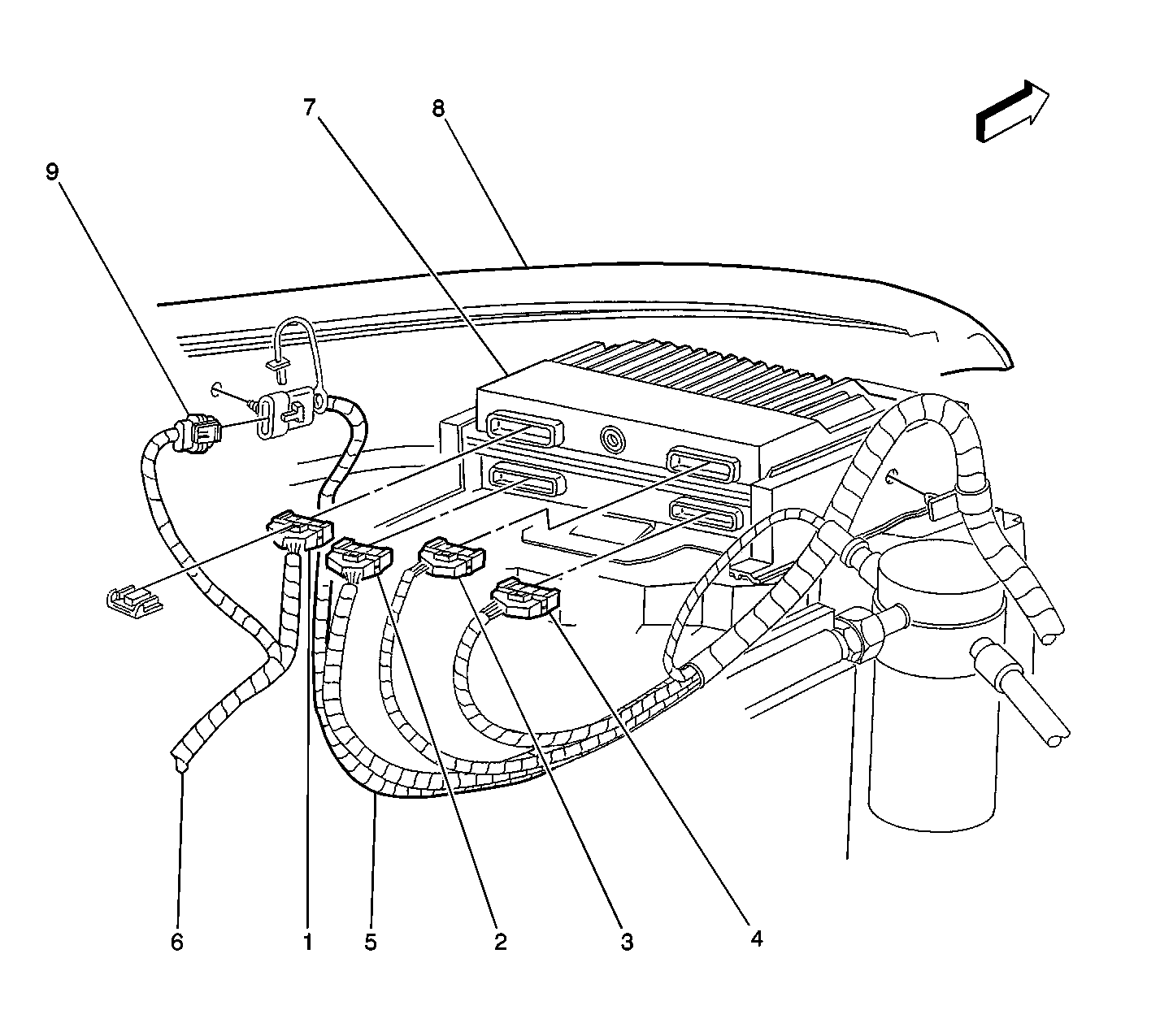 7
8
9
6
1
5
2
3
4