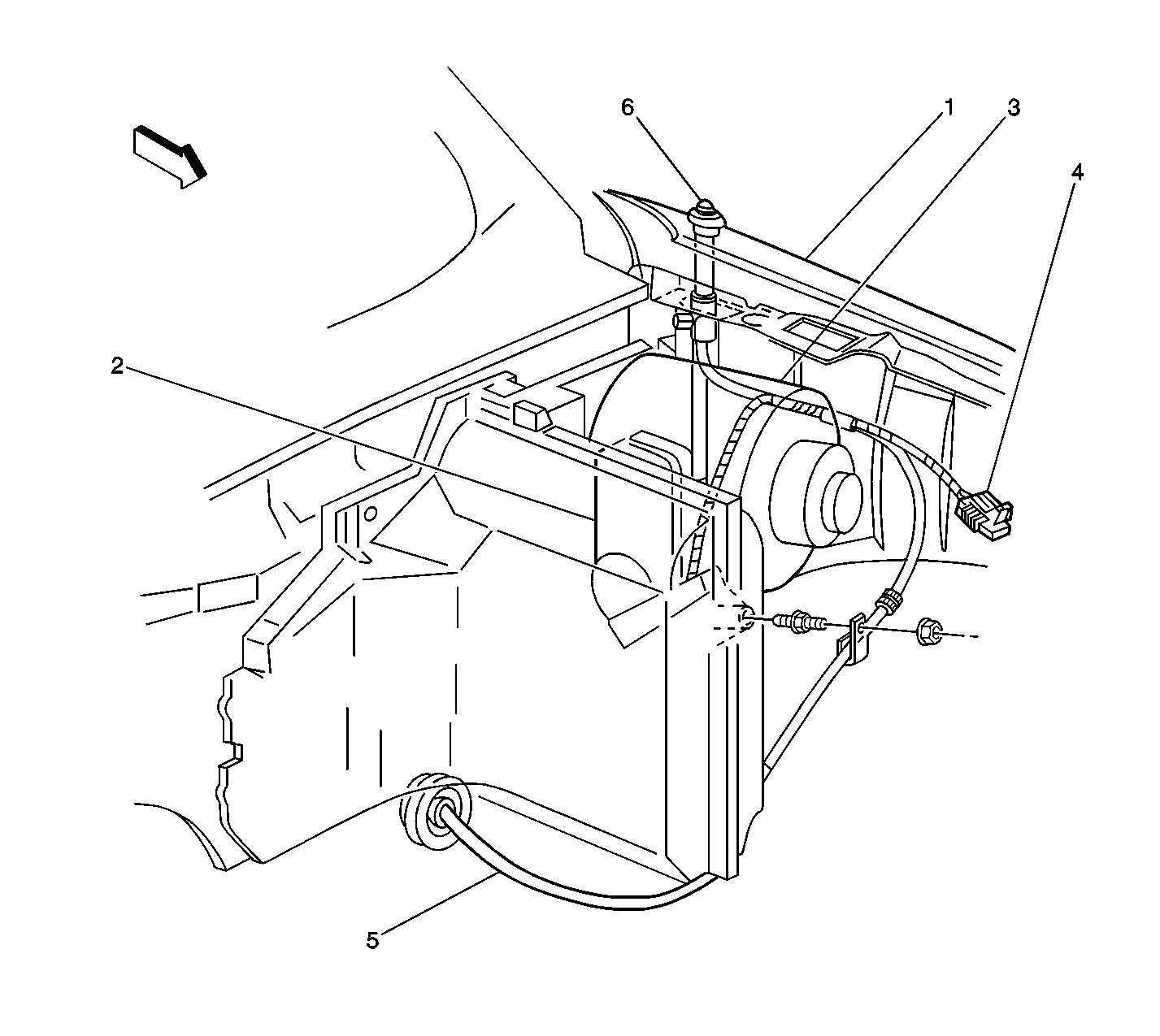 6
1
3
4
2
5