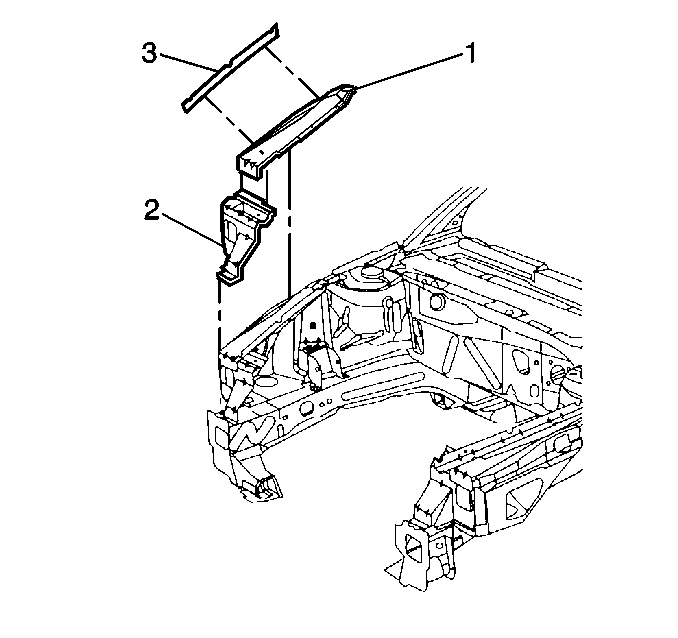 3
1
2