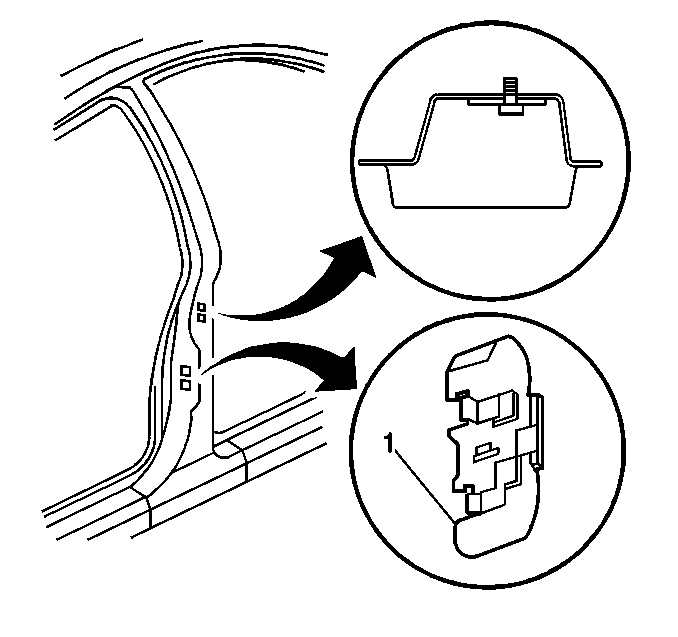 1