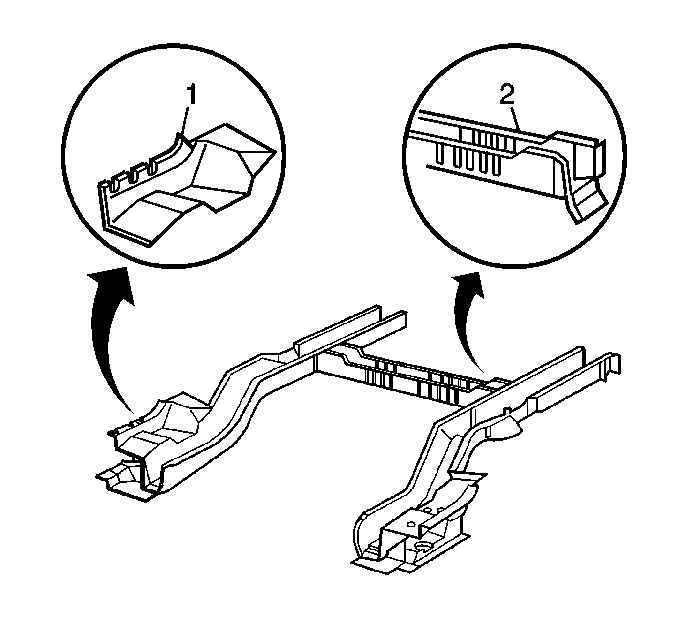 1

2