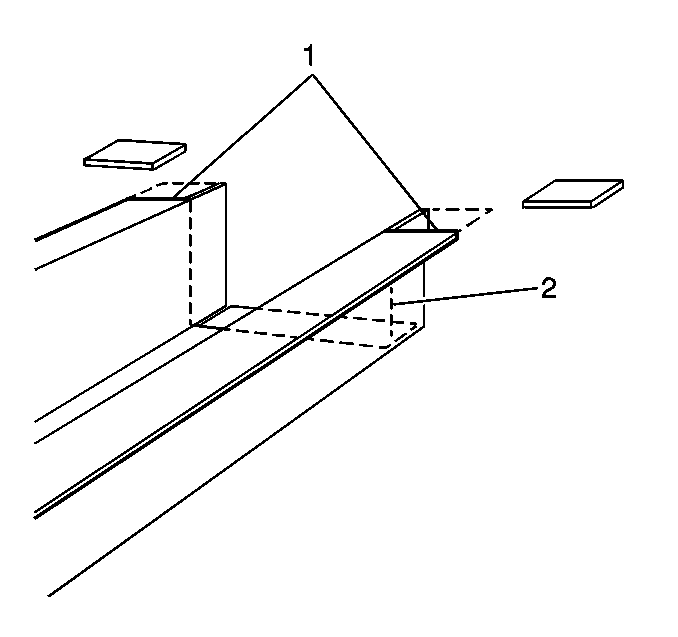 1

2