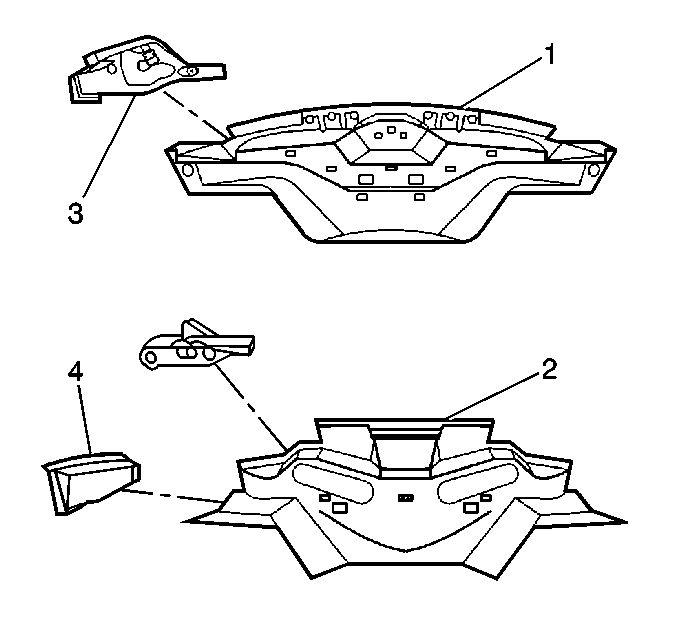 1
3
4
2