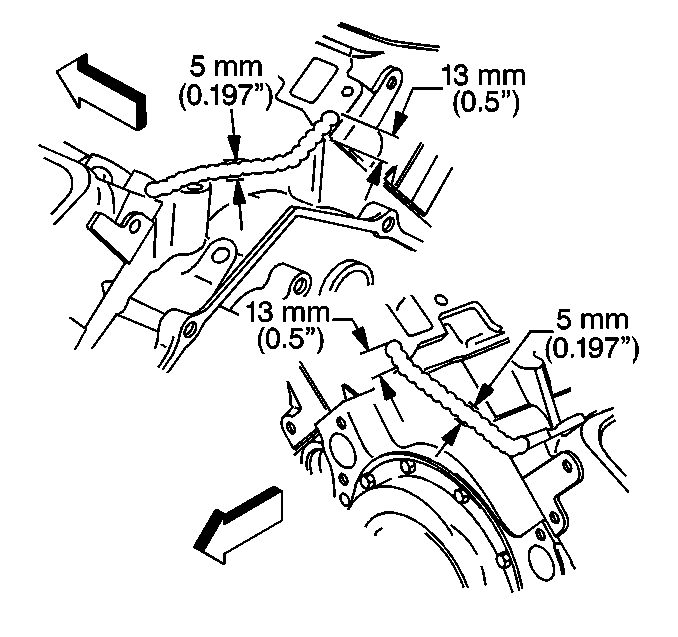 5 mm
(0.197")

13 mm
(0.5")

13 mm
(0.5")

5 mm
(0.197")