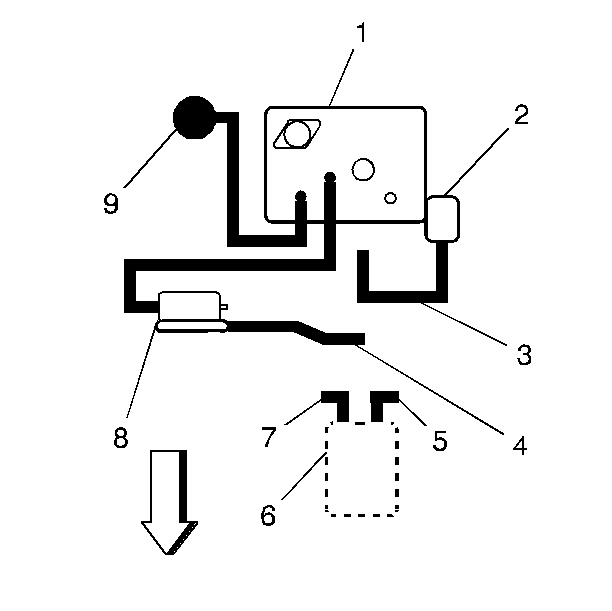 1
2
9
3
8
7
5
4
6