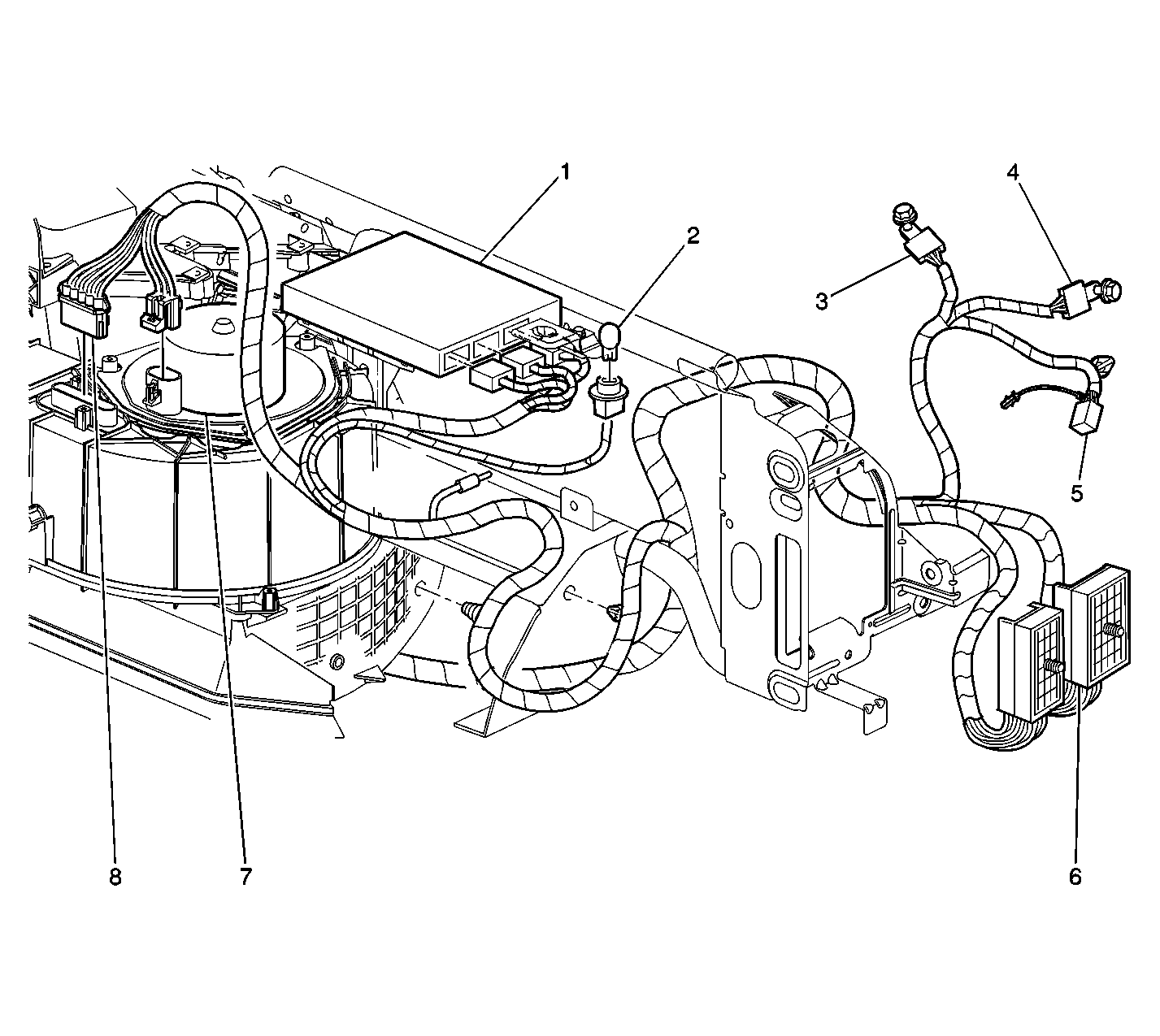 1
2
3
4
5
6
7
8