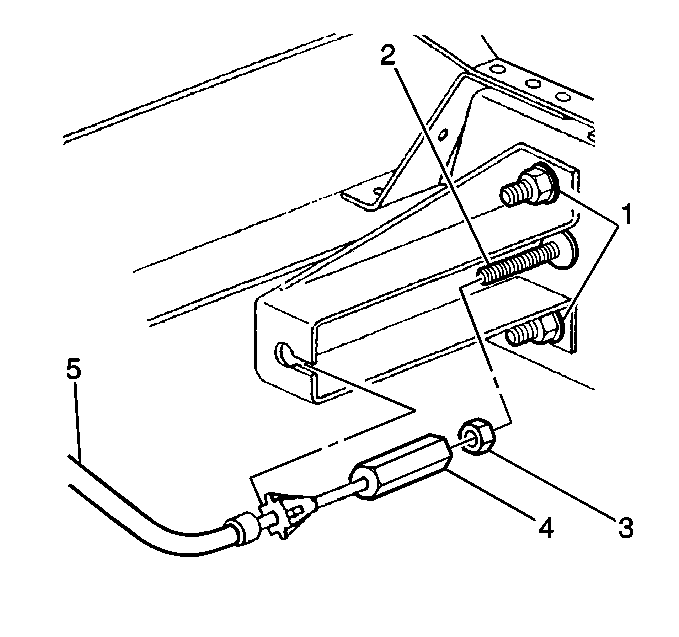 2
1
5
4
3