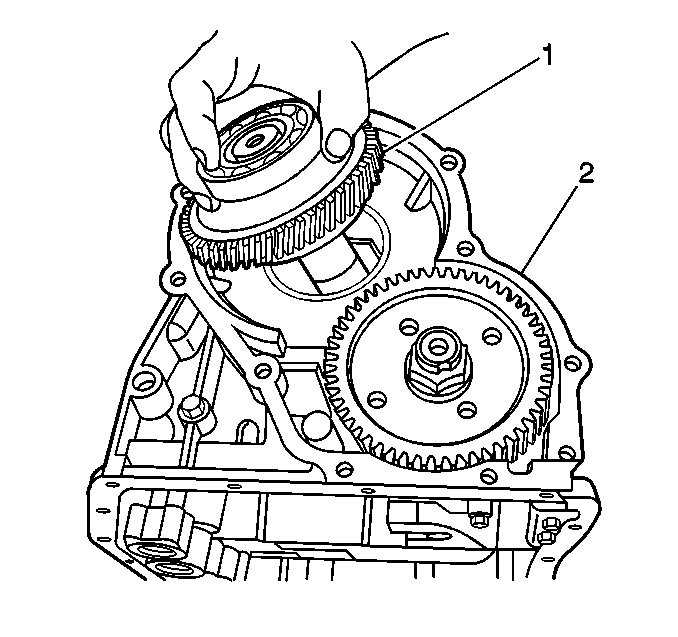 1
2