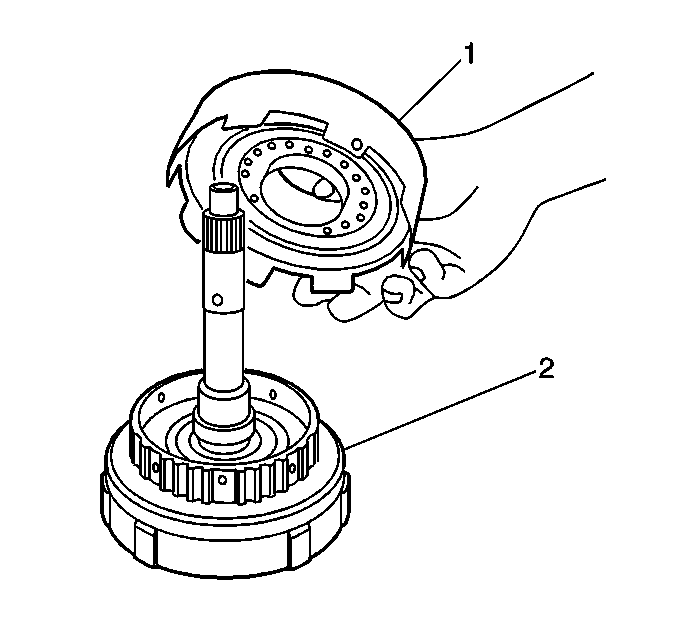 1

2