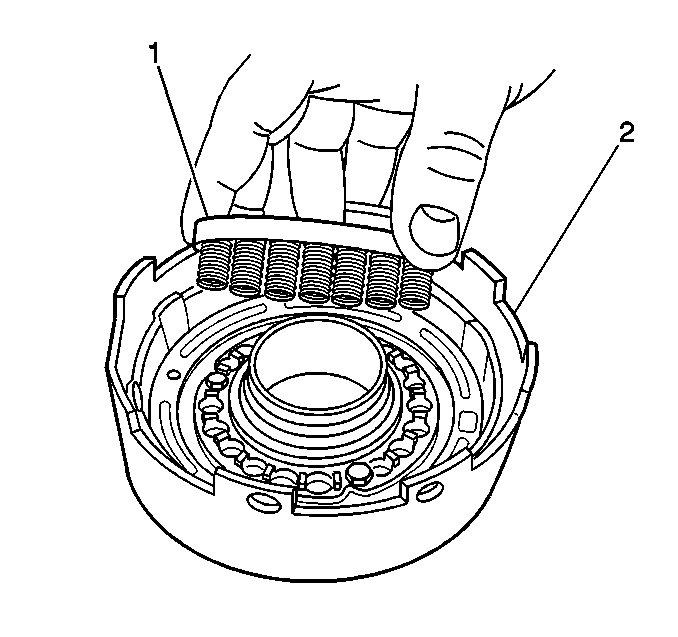 1
2