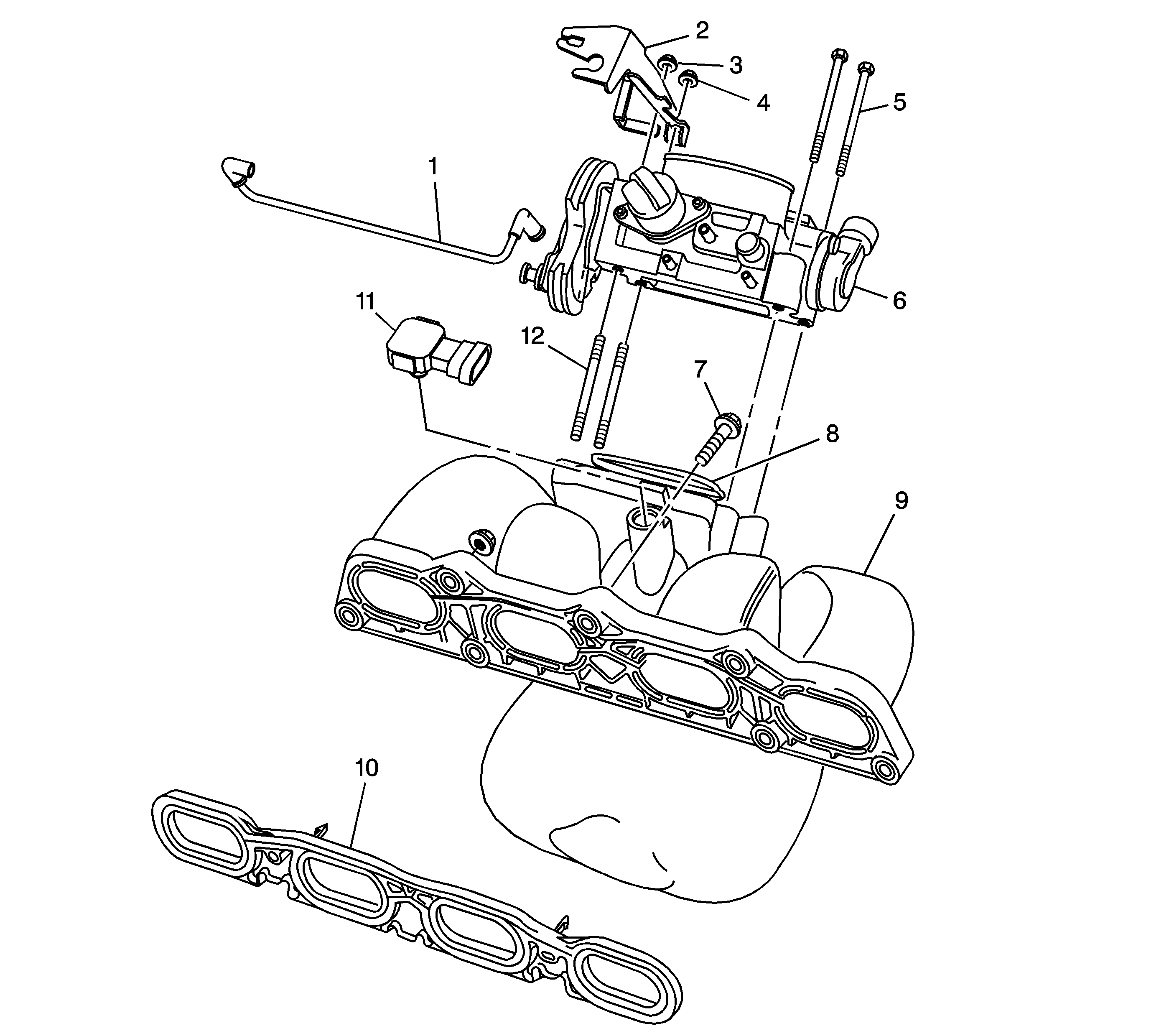 2
3
4
5
1
6
11
12
7
8
9
10