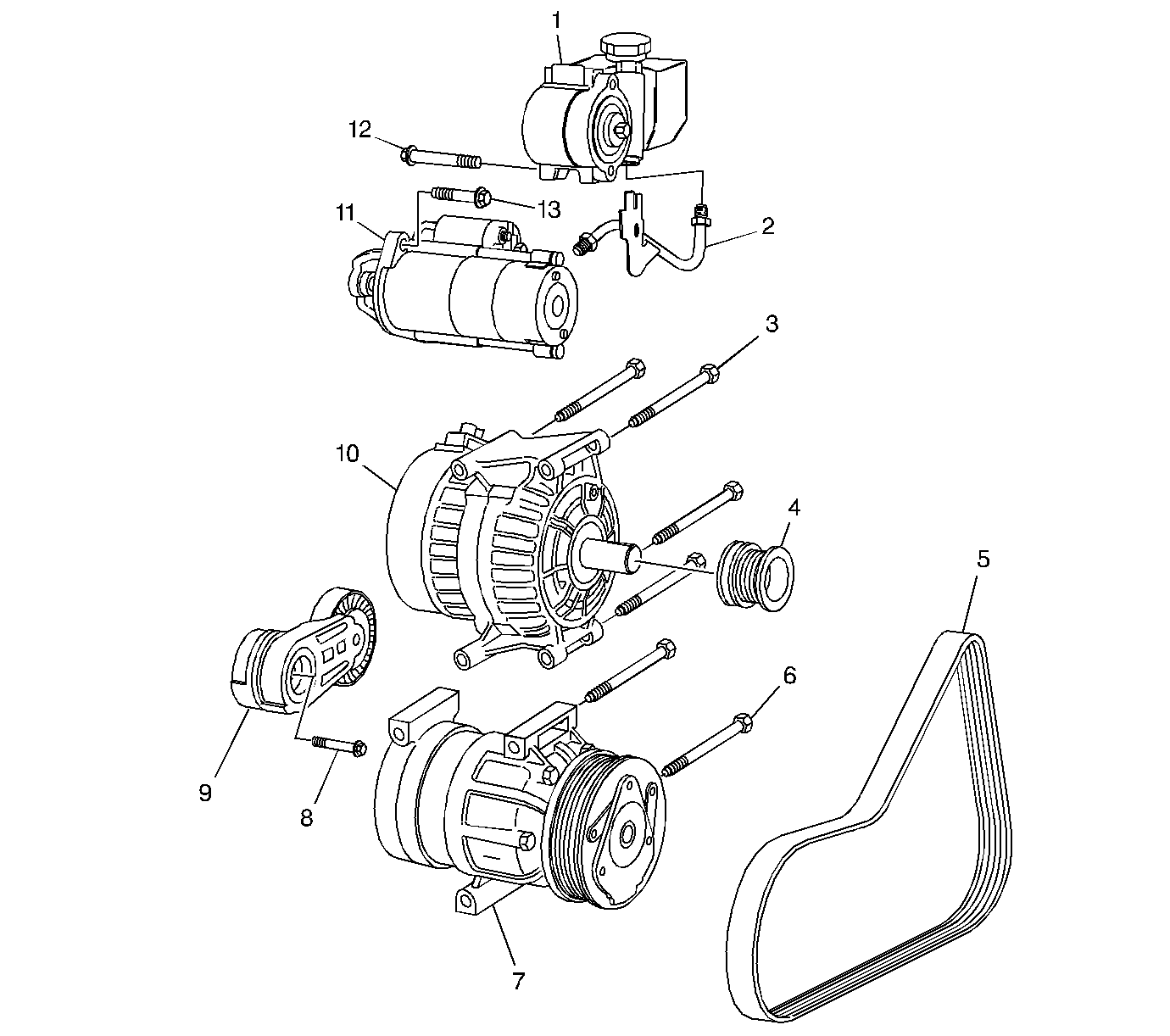 1
12
13
11
2
3
10
4
5
9
8
6
7