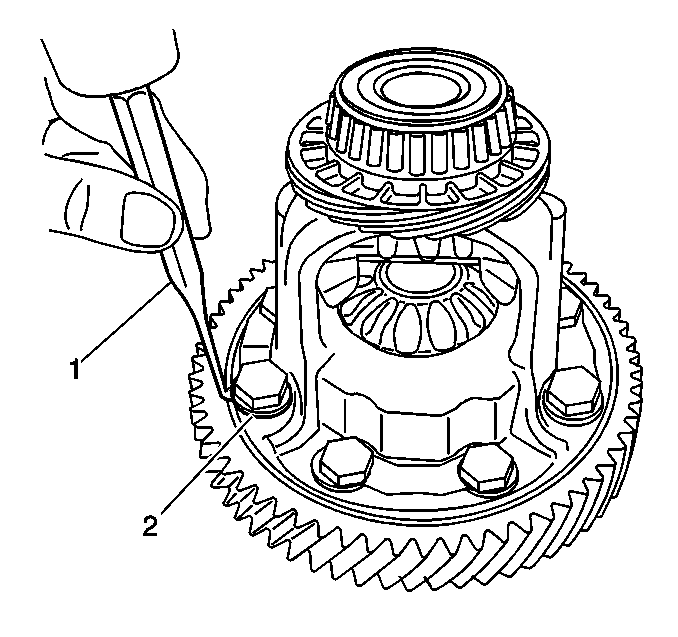 1
2