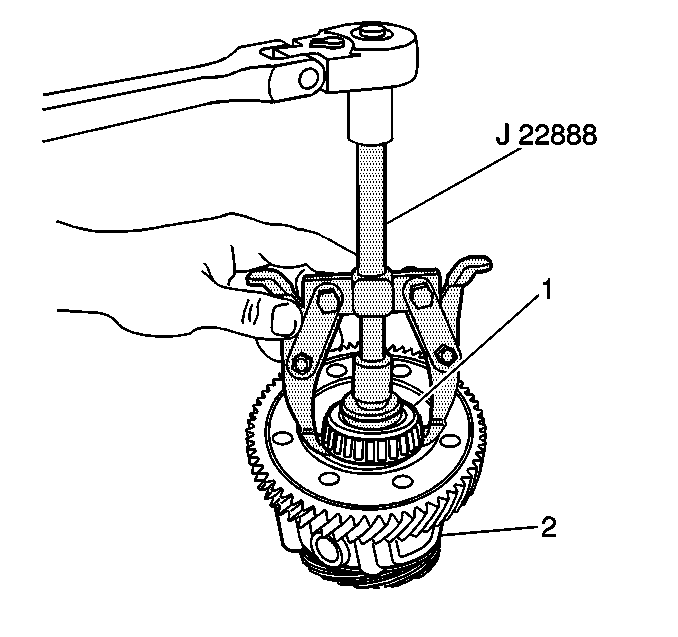 J 22888

1

2