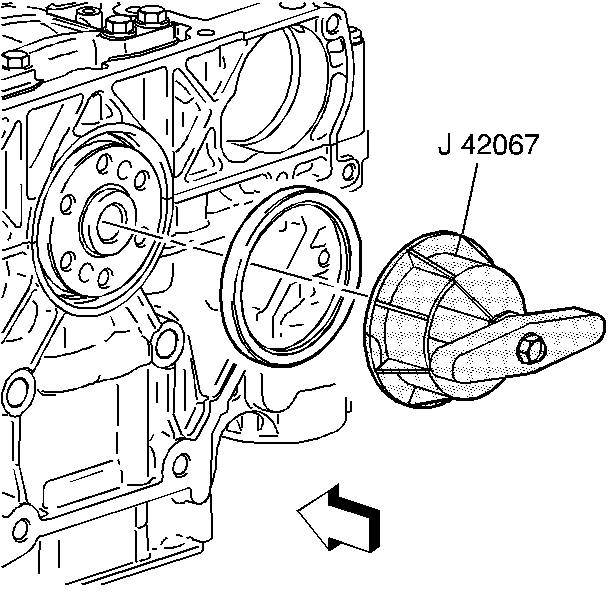 J 42067