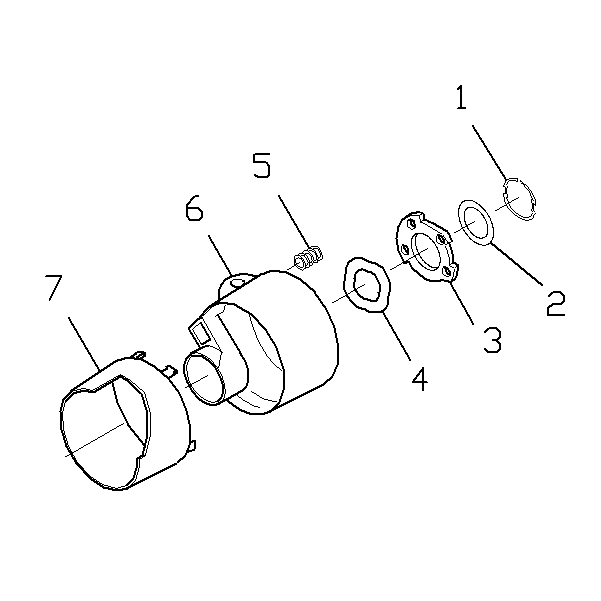 1
5
6
7
2
3
4