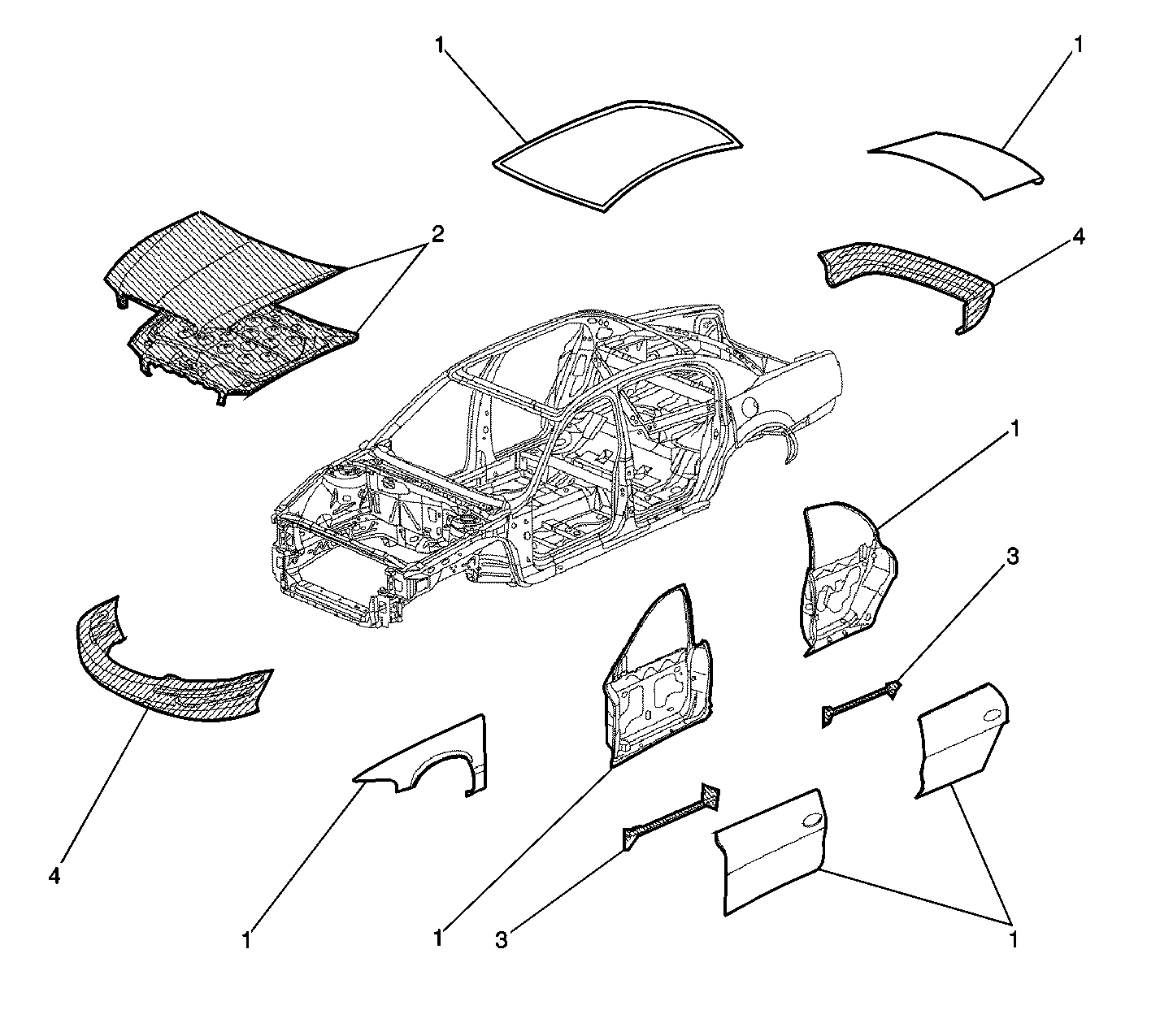 1
1
2
4
1
3
4
1
1
3
1