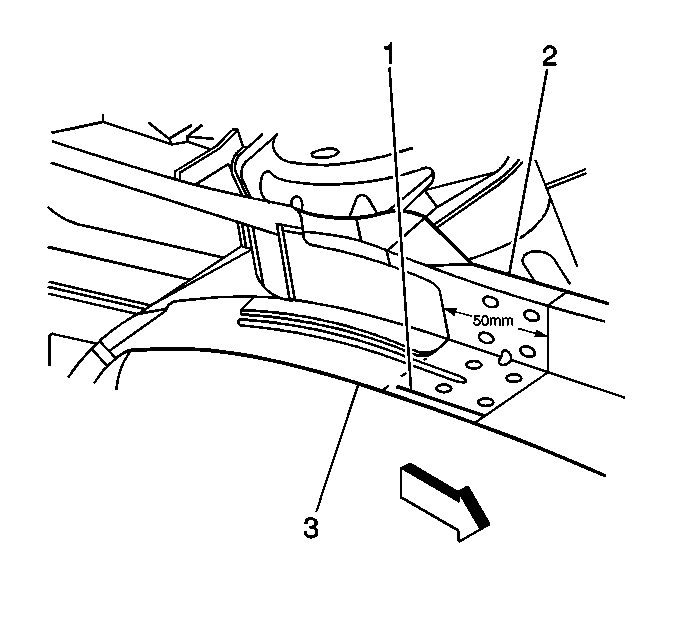 1
2
50mm
3