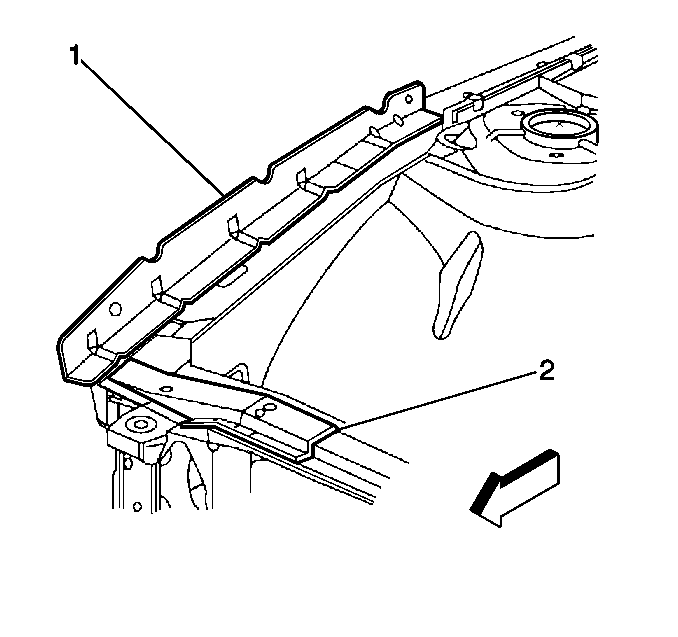 1
2