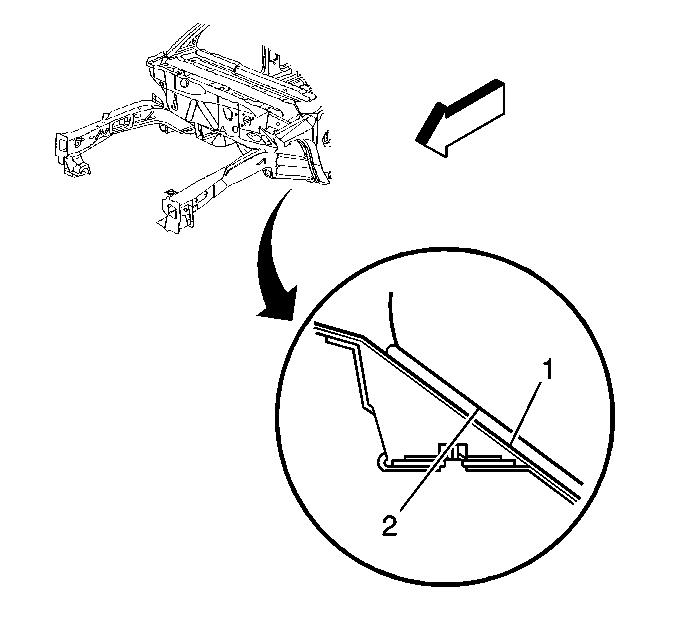 1
2