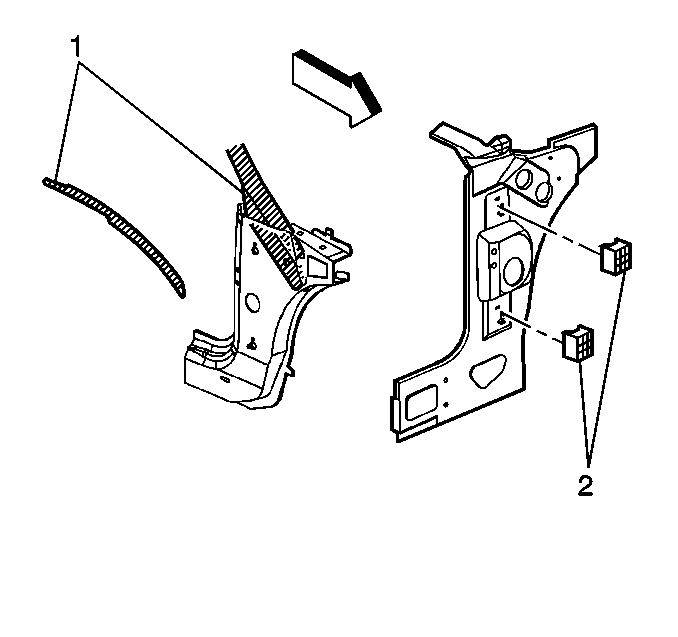 1

2