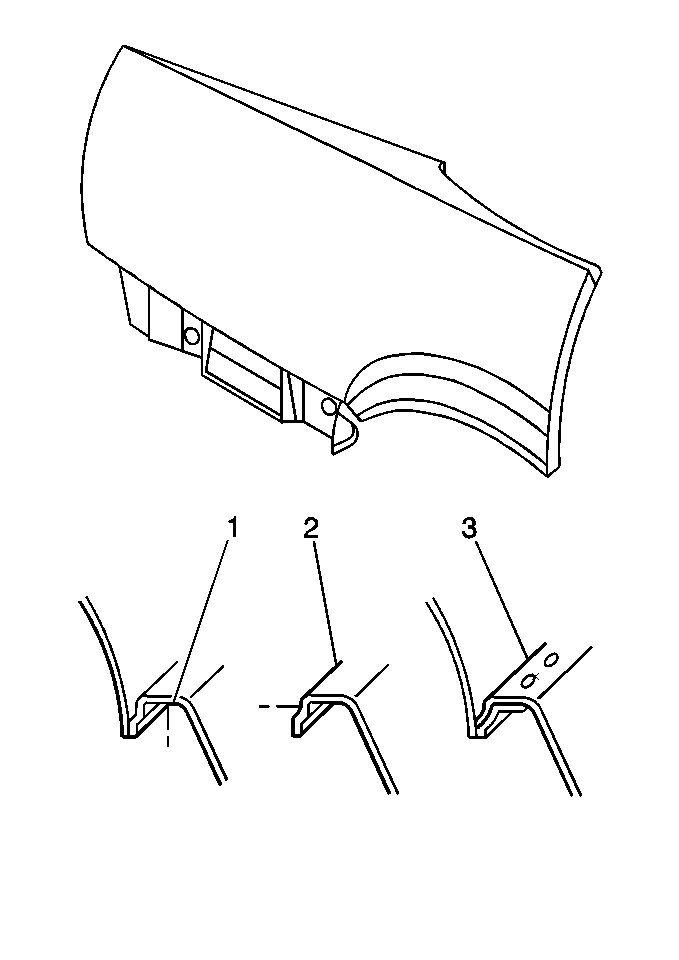 1
2
3