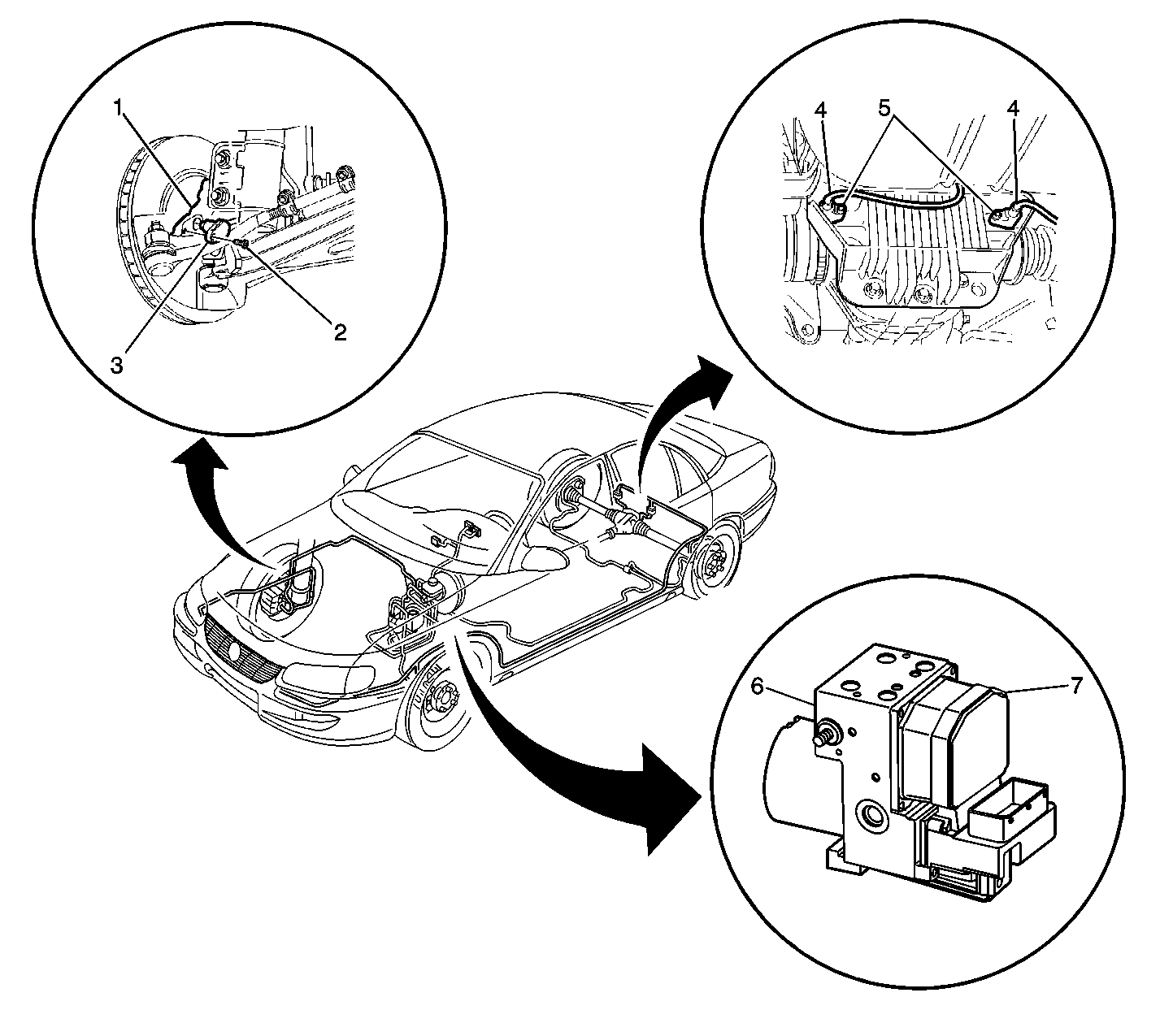 1
2
3
4
5
4
6
7