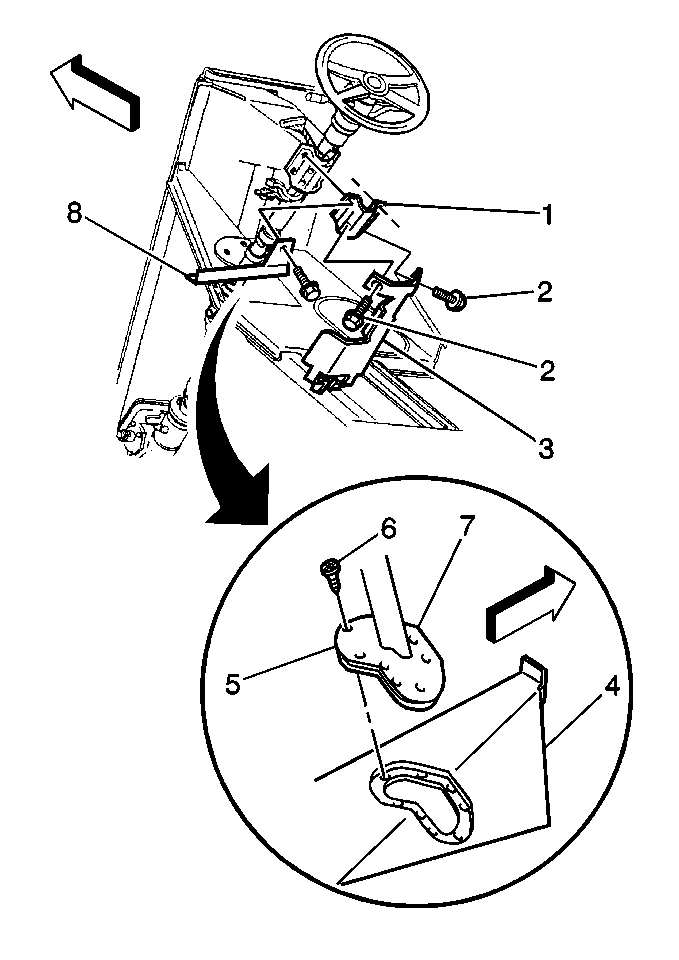 8
1
2
2
3
6
7
5
4