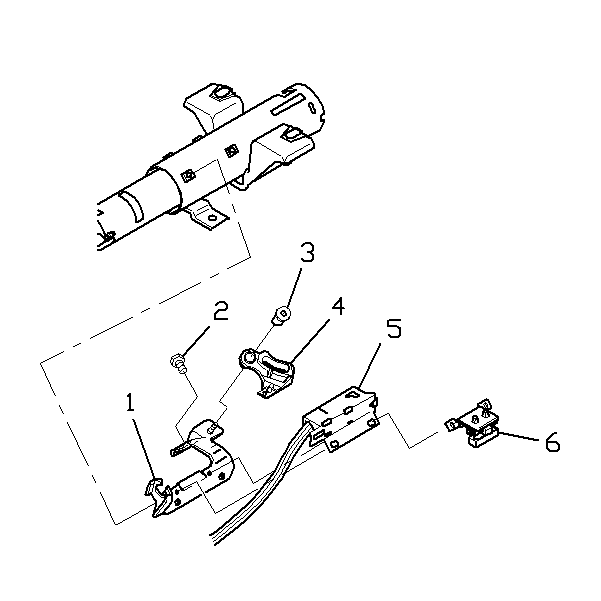 3
2
4
5
1
6